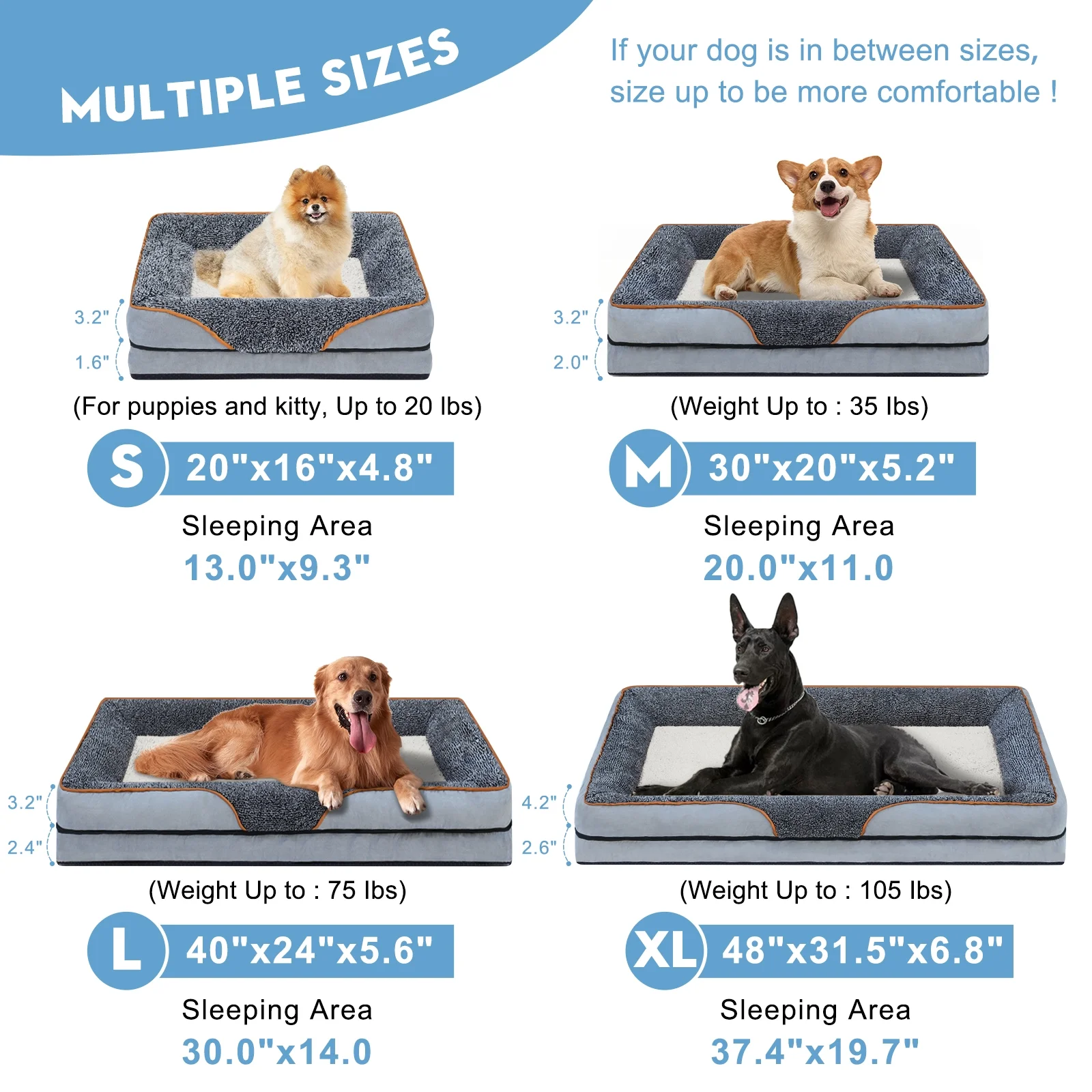 MULTIPLE SIZES

If your dog is in between sizes, size up to be more comfortable !

3.2"
1.6"

(For puppies and kitty, Up to 20 lbs)

S 20"x16"x4.8"

Sleeping Area
13.0"x9.3"

3.2"
2.0"

(Weight Up to : 35 lbs)

M 30"x20"x5.2"

Sleeping Area
20.0"x11.0

3.2"
2.4"

(Weight Up to : 75 lbs)

L 40"x24"x5.6"

Sleeping Area
30.0"x14.0

4.2"
2.6"

(Weight Up to : 105 lbs)

XL 48"x31.5"x6.8"

Sleeping Area
37.4"x19.7"